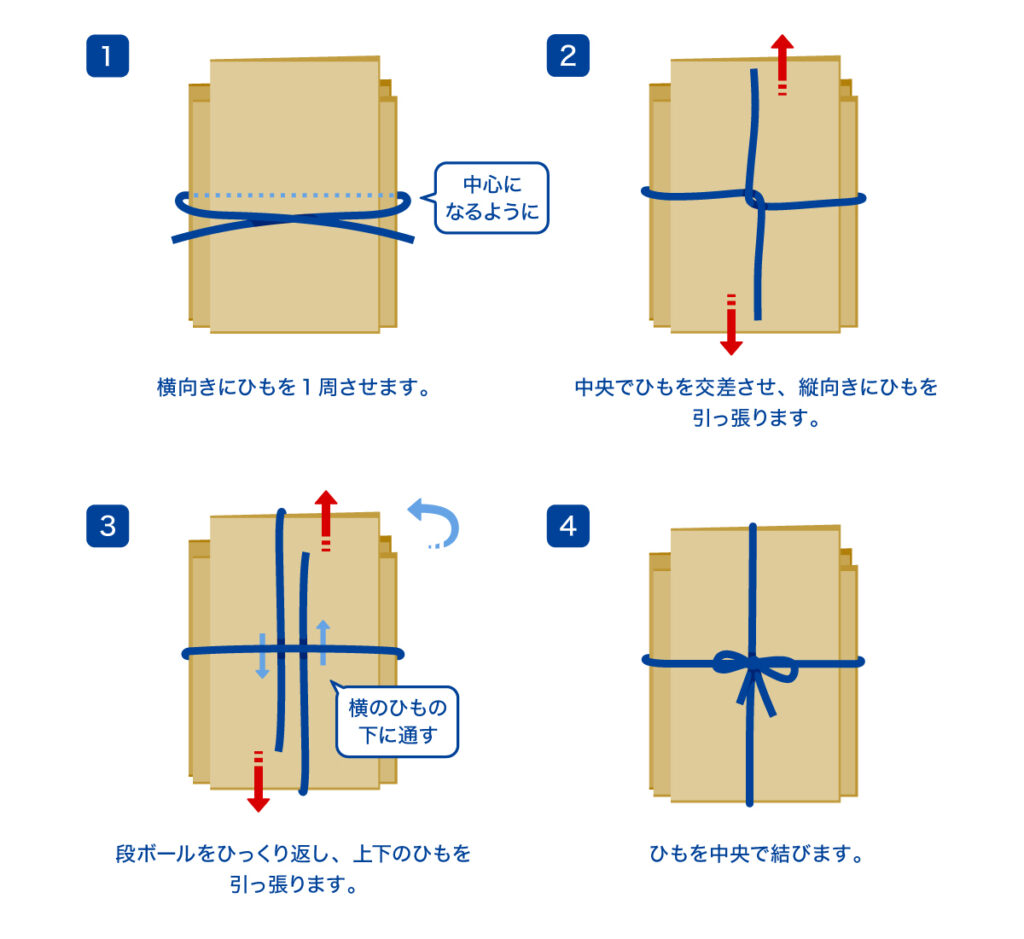 1

中心に
なるように

横向きにひもを１周させます。

2

中央でひもを交差させ、縦向きにひもを引っ張ります。

3

横のひもの
下に通す

段ボールをひっくり返し、上下のひもを引っ張ります。

4

ひもを中央で結びます。